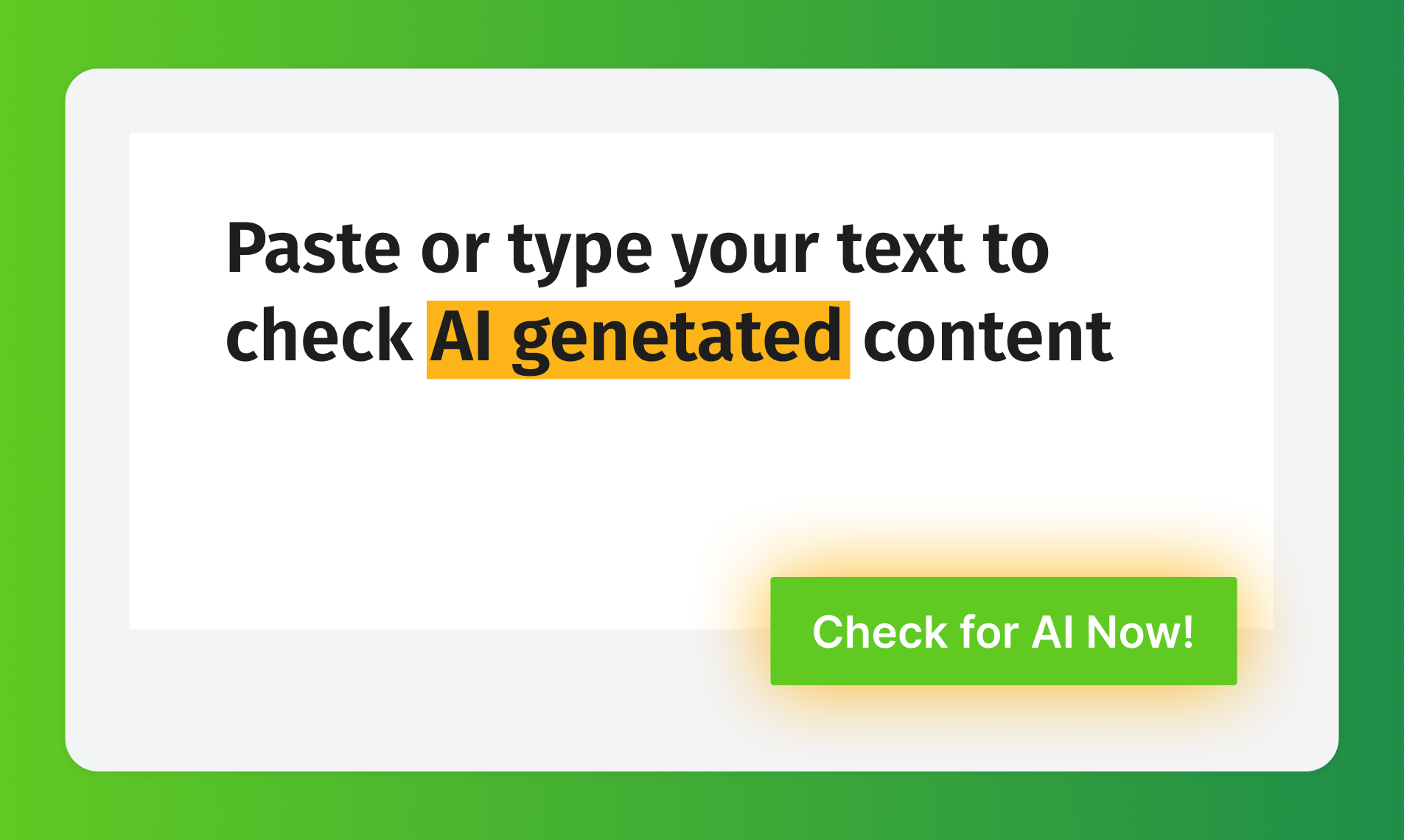 Paste or type your text to check AI genetated content

Check for AI Now!