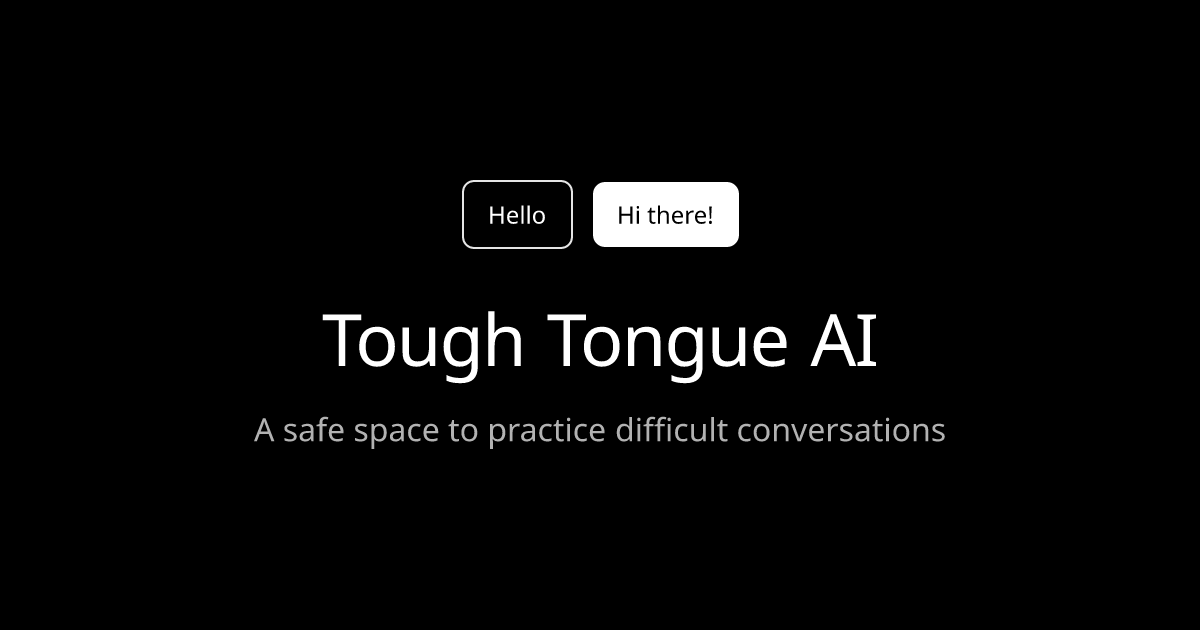 Hello Hi there!

Tough Tongue AI

A safe space to practice difficult conversations